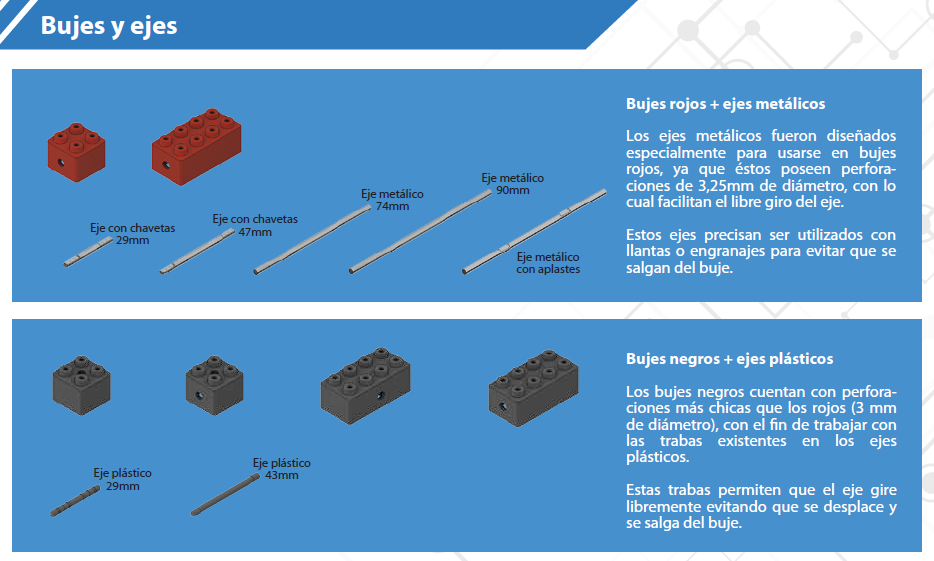 Bujes y ejes

Eje con chavetas
29mm

Eje con chavetas
47mm

Eje metálico
74mm

Eje metálico
90mm

Eje metálico
con aplastes

Bujes rojos + ejes metálicos

Los ejes metálicos fueron diseñados especialmente para usarse en bujes rojos, ya que éstos poseen perforaciones de 3,25mm de diámetro, con lo cual facilitan el libre giro del eje.

Estos ejes precisan ser utilizados con llantas o engranajes para evitar que se salgan del buje.

Eje plástico
29mm

Eje plástico
43mm

Bujes negros + ejes plásticos

Los bujes negros cuentan con perforaciones más chicas que los rojos (3 mm de diámetro), con el fin de trabajar con las trabas existentes en los ejes plásticos.

Estas trabas permiten que el eje gire libremente evitando que se desplace y se salga del buje.